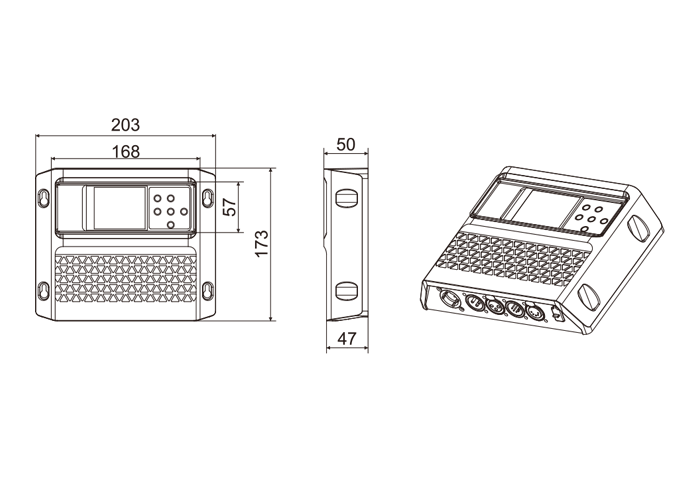 203
168
57
173
50
47